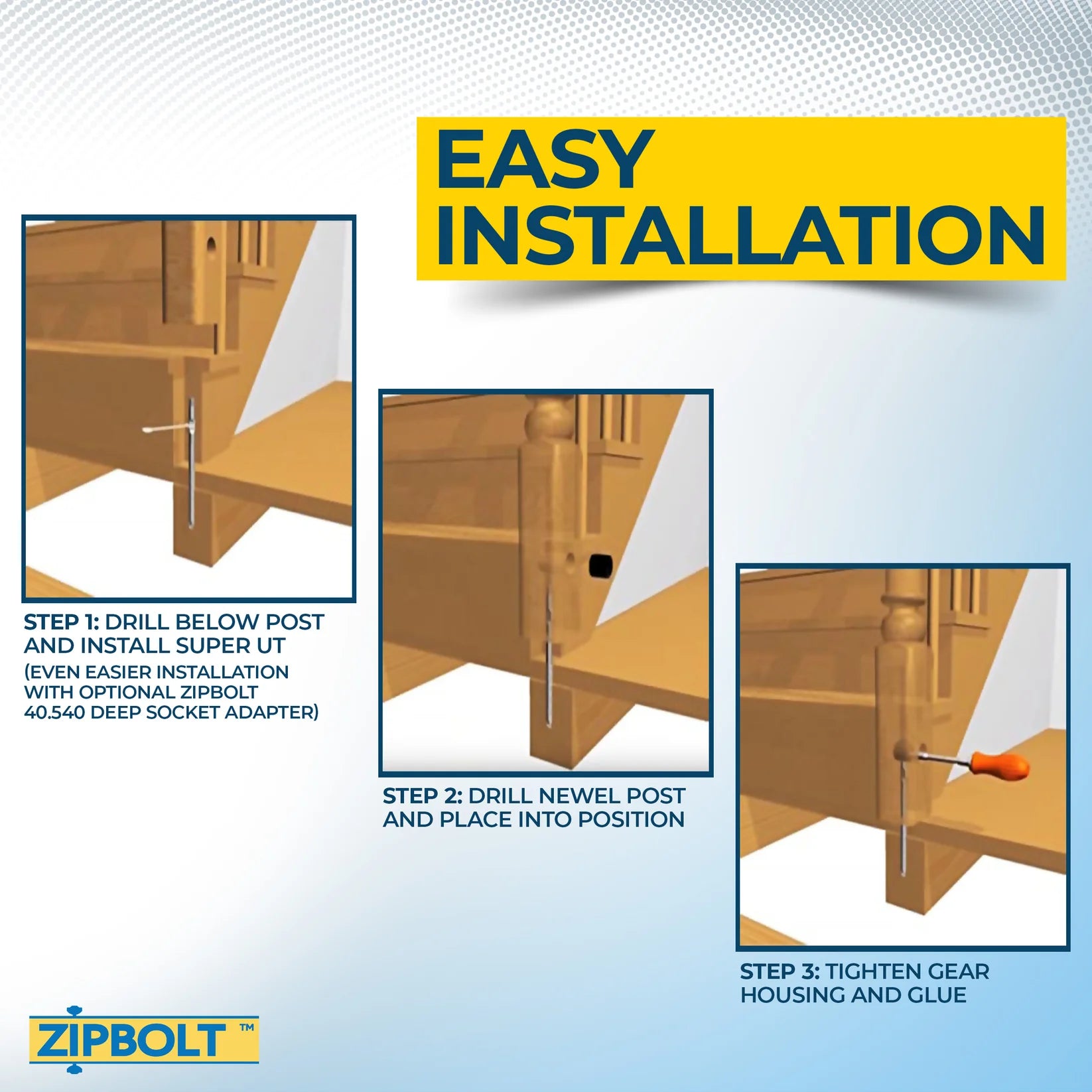 EASY INSTALLATION

STEP 1: DRILL BELOW POST AND INSTALL SUPER UT
(EVEN EASIER INSTALLATION WITH OPTIONAL ZIPBOLT 40.540 DEEP SOCKET ADAPTER)

STEP 2: DRILL NEWEL POST AND PLACE INTO POSITION

STEP 3: TIGHTEN GEAR HOUSING AND GLUE

ZIPBOLT ™